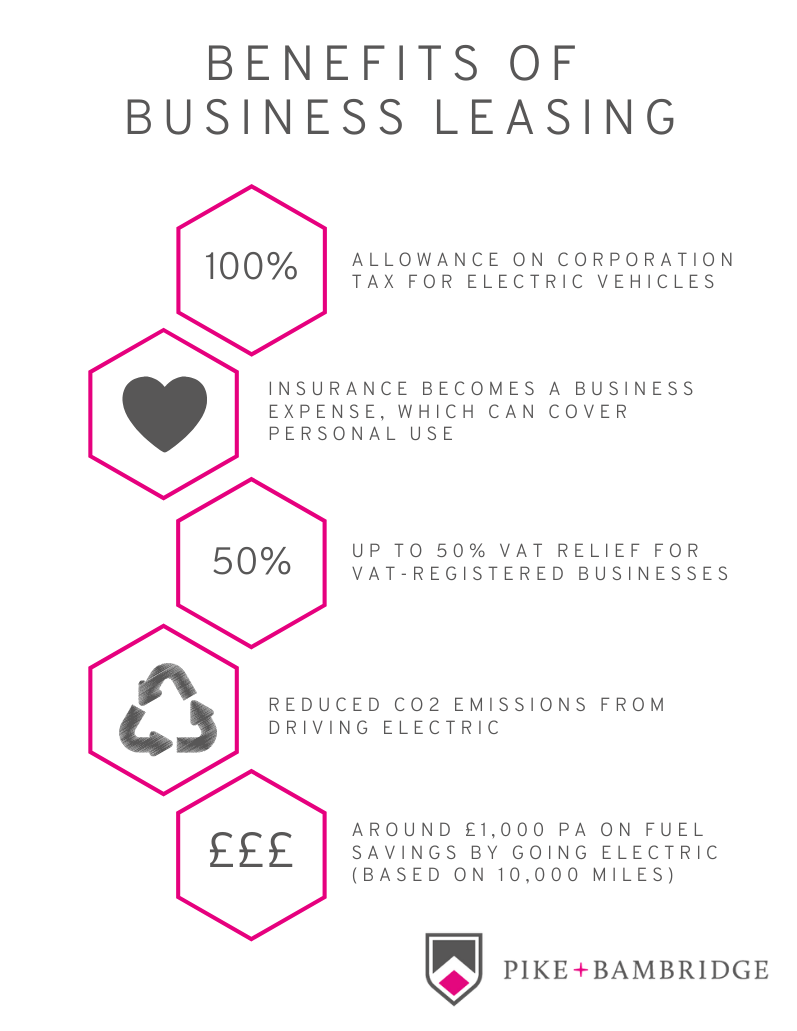 BENEFITS OF BUSINESS LEASING

100%

ALLOWANCE ON CORPORATION TAX FOR ELECTRIC VEHICLES

INSURANCE BECOMES A BUSINESS EXPENSE, WHICH CAN COVER PERSONAL USE

50%

UP TO 50% VAT RELIEF FOR VAT-REGISTERED BUSINESSES

REDUCED CO2 EMISSIONS FROM DRIVING ELECTRIC

£££

AROUND £1,000 PA ON FUEL SAVINGS BY GOING ELECTRIC (BASED ON 10,000 MILES)

PIKE+BAMBRIDGE